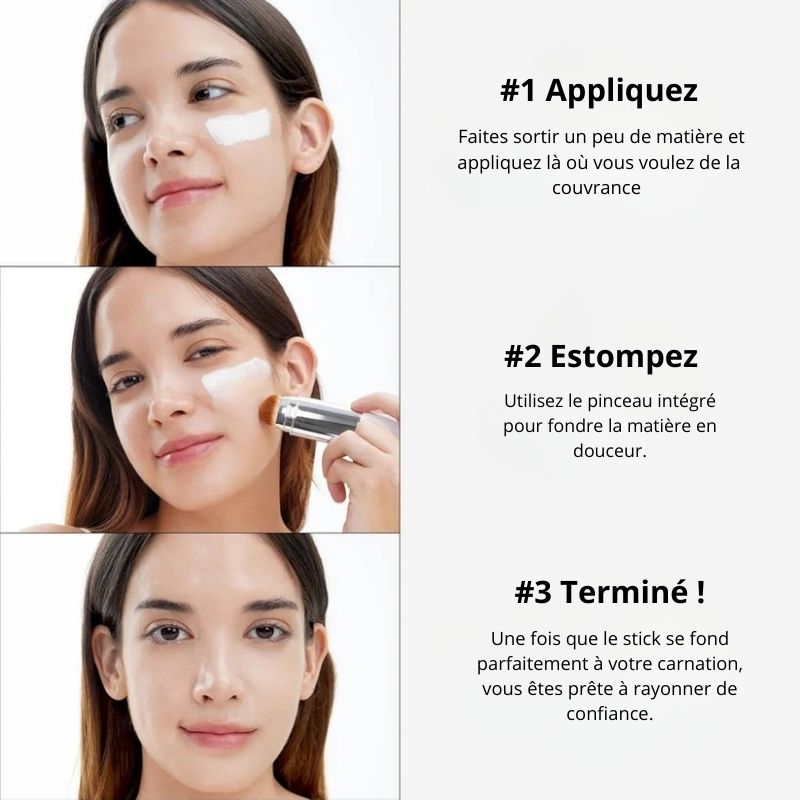 #1 Appliquez

Faites sortir un peu de matière et appliquez là où vous voulez de la couvrance

#2 Estompez

Utilisez le pinceau intégré pour fondre la matière en douceur.

#3 Terminé !

Une fois que le stick se fond parfaitement à votre carnation, vous êtes prête à rayonner de confiance.